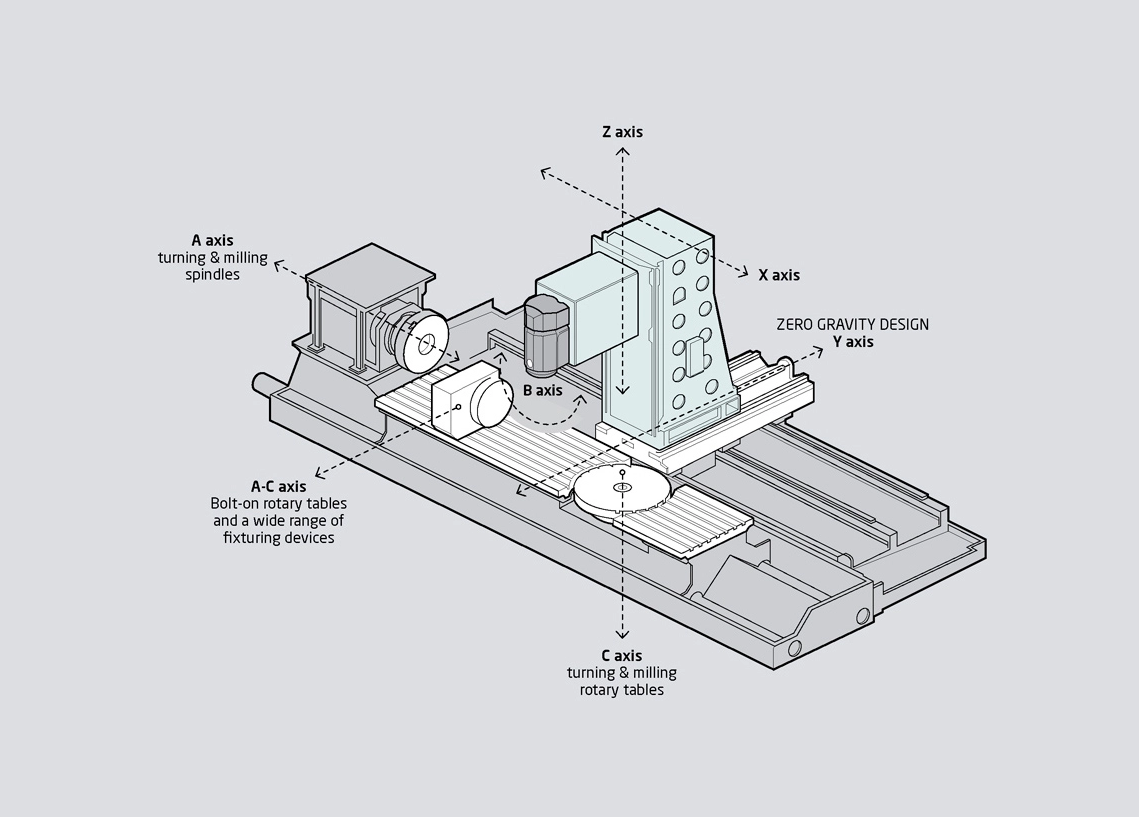 Z axis

A axis
turning & milling
spindles

X axis

ZERO GRAVITY DESIGN
Y axis

B axis

A-C axis
Bolt-on rotary tables
and a wide range of
fixturing devices

C axis
turning & milling
rotary tables